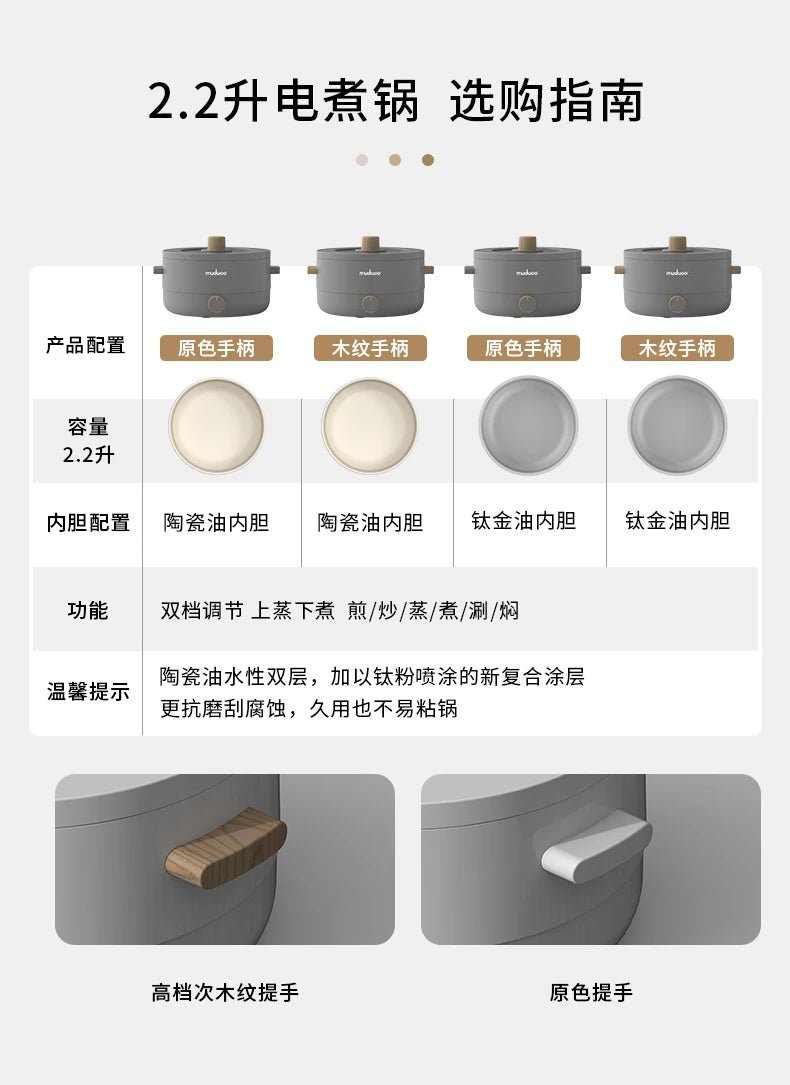 2.2升电煮锅 选购指南

| | muduoo | muduoo | muduoo | muduoo |
|---|---|---|---|---|
| 产品配置 | 原色手柄 | 木纹手柄 | 原色手柄 | 木纹手柄 |
| 容量 2.2升 | | | | |
| 内胆配置 | 陶瓷油内胆 | 陶瓷油内胆 | 钛金油内胆 | 钛金油内胆 |
| 功能 | 双档调节 上蒸下煮 煎/炒/蒸/煮/涮/焖 | | | |
| 温馨提示 | 陶瓷油水性双层，加以钛粉喷涂的新复合涂层 更抗磨刮腐蚀，久用也不易粘锅 | | | |

高档次木纹提手

原色提手